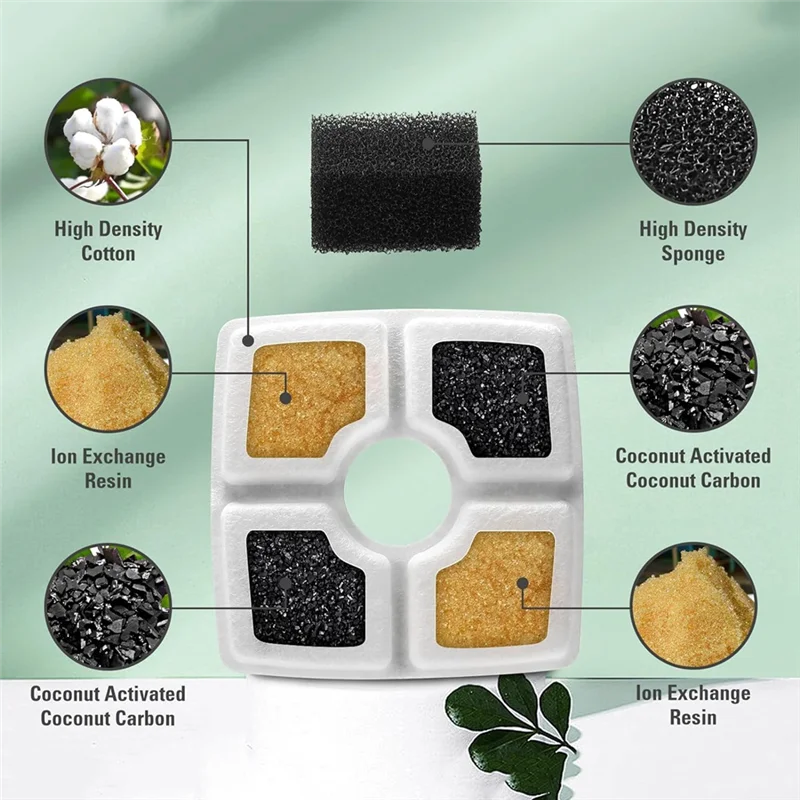 High Density Cotton

High Density Sponge

Ion Exchange Resin

Coconut Activated Coconut Carbon

Coconut Activated Coconut Carbon

Ion Exchange Resin